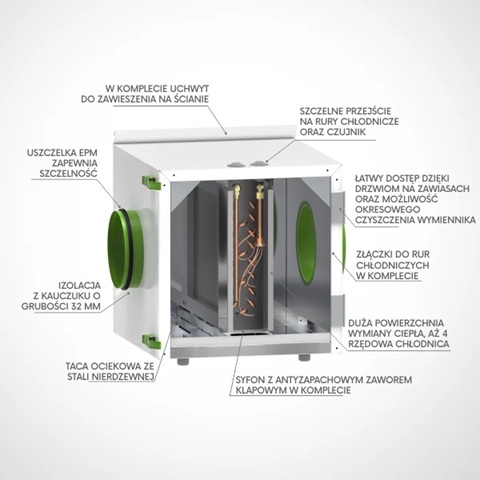 W KOMPLECIE UCHWYT DO ZAWIESZENIA NA ŚCIANIE

SZCZELNE PRZEJŚCIE NA RURY CHŁODNICZE ORAZ CZUJNIK

USZCZELKA EPM ZAPEWNIA SZCZELNOŚĆ

ŁATWY DOSTĘP DZIĘKI DRZWIOM NA ZAWIASACH ORAZ MOŻLIWOŚĆ OKRESOWEGO CZYSZCZENIA WYMIENNIKA

ZŁĄCZKI DO RUR CHŁODNICZYCH W KOMPLECIE

IZOLACJA Z KAUCZUKU O GRUBOŚCI 32 MM

DUŻA POWIERZCHNIA WYMIANY CIEPŁA, AŻ 4 RZĘDOWA CHŁODNICA

TACA OCIEKOWA ZE STALI NIERDZEWNEJ

SYFON Z ANTYZAPACHOWYM ZAWOREM KLAPOWYM W KOMPLECIE